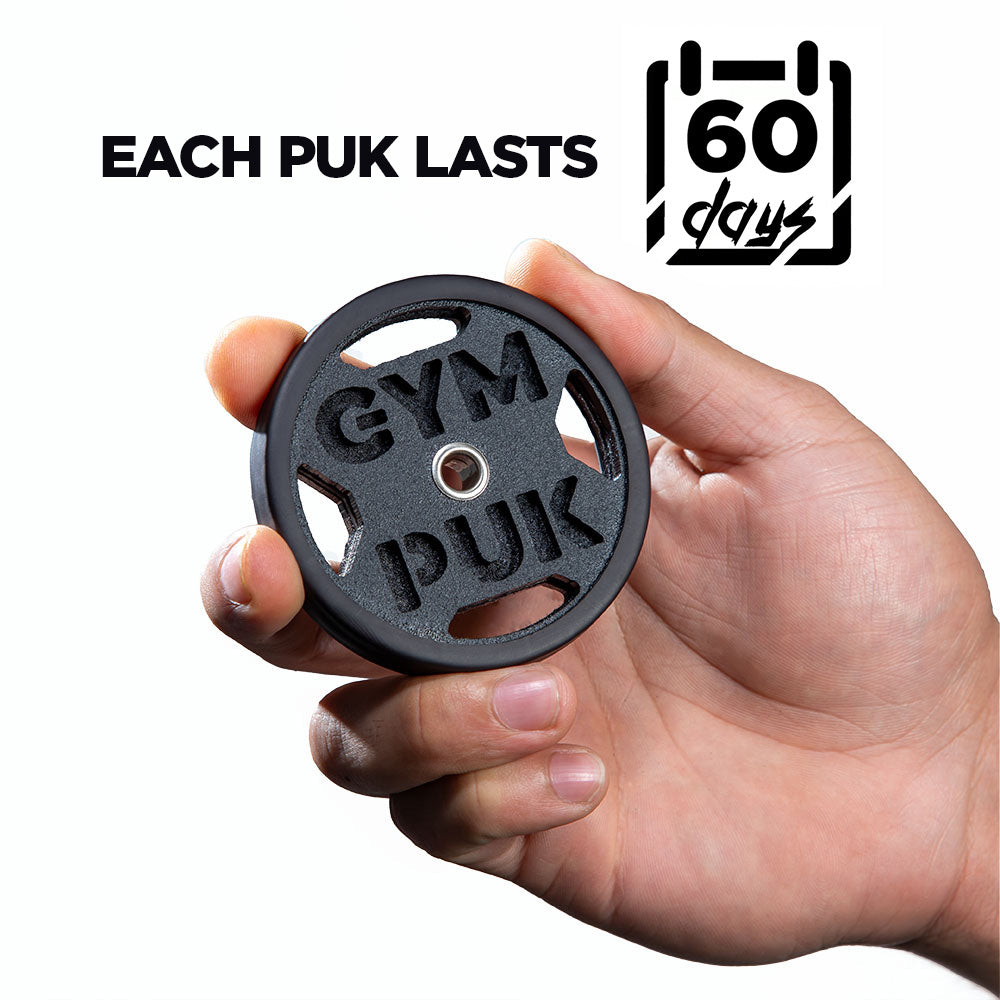 EACH PUK LASTS

60
days

GYM
PUK