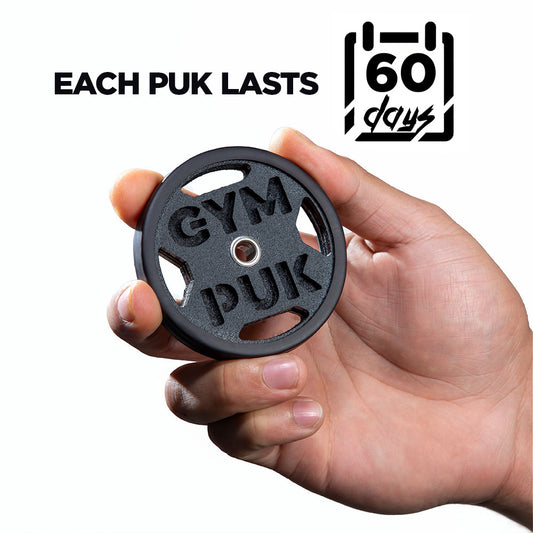 EACH PUK LASTS 60 days

GYM PUK